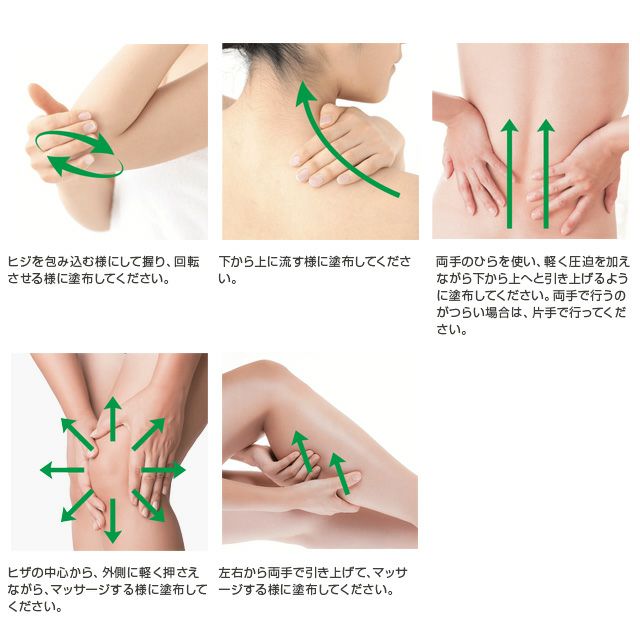 ヒジを包み込む様にして握り、回転させる様に塗布してください。

下から上に流す様に塗布してください。

両手のひらを使い、軽く圧迫を加えながら下から上へと引き上げるように塗布してください。両手で行うのがつらい場合は、片手で行ってください。

ヒザの中心から、外側に軽く押さえながら、マッサージする様に塗布してください。

左右から両手で引き上げて、マッサージする様に塗布してください。