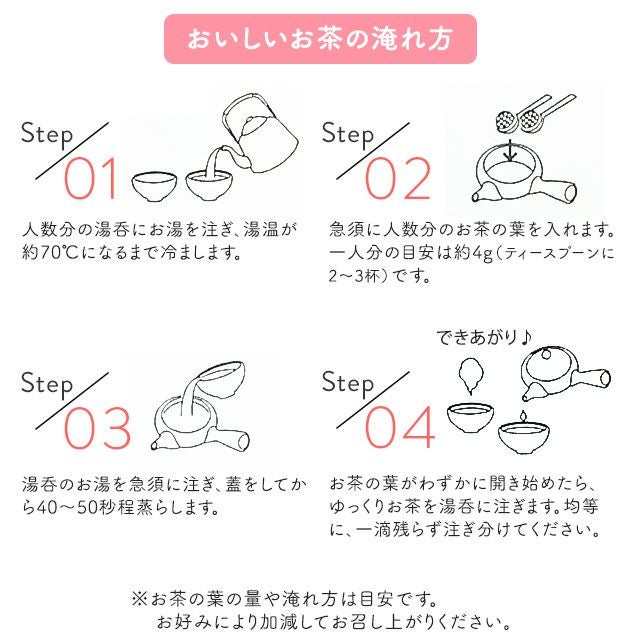 おいしいお茶の淹れ方

Step 01

人数分の湯呑にお湯を注ぎ、湯温が約70℃になるまで冷まします。

Step 02

急須に人数分のお茶の葉を入れます。一人分の目安は約4g（ティースプーンに2～3杯）です。

Step 03

湯呑のお湯を急須に注ぎ、蓋をしてから40～50秒程蒸らします。

できあがり♪

Step 04

お茶の葉がわずかに開き始めたら、ゆっくりお茶を湯呑に注ぎます。均等に、一滴残らず注ぎ分けてください。

※お茶の葉の量や淹れ方は目安です。
お好みにより加減してお召し上がりください。